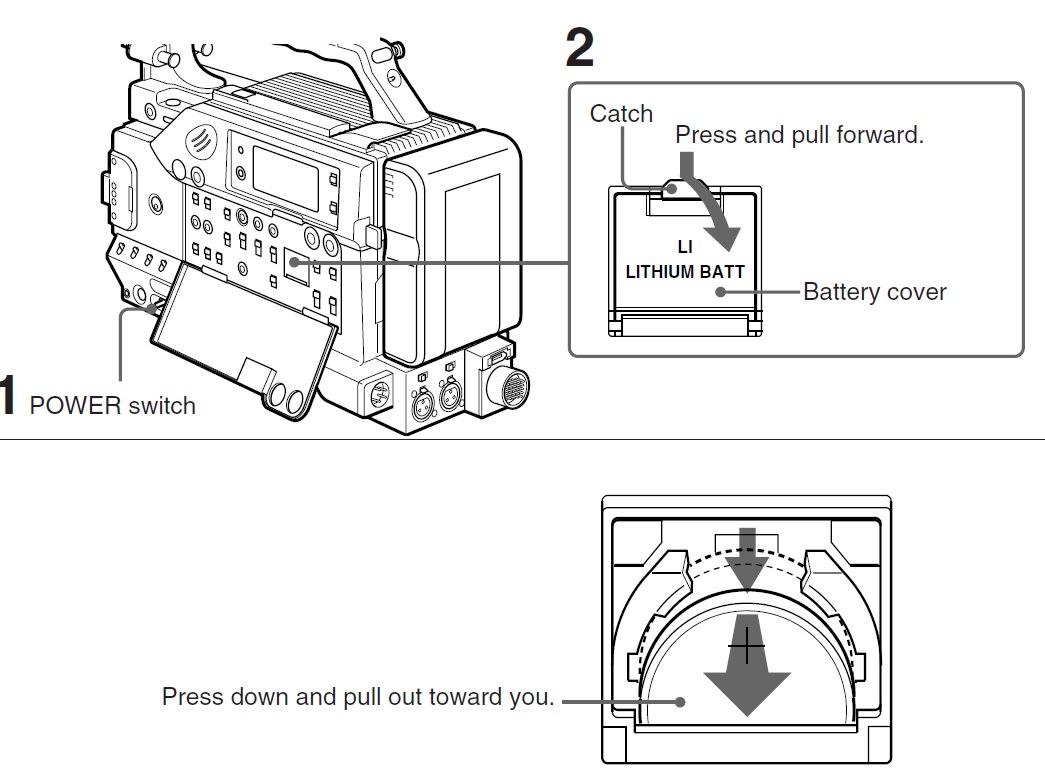 2

Catch

Press and pull forward.

LI
LITHIUM BATT

Battery cover

1 POWER switch

Press down and pull out toward you.